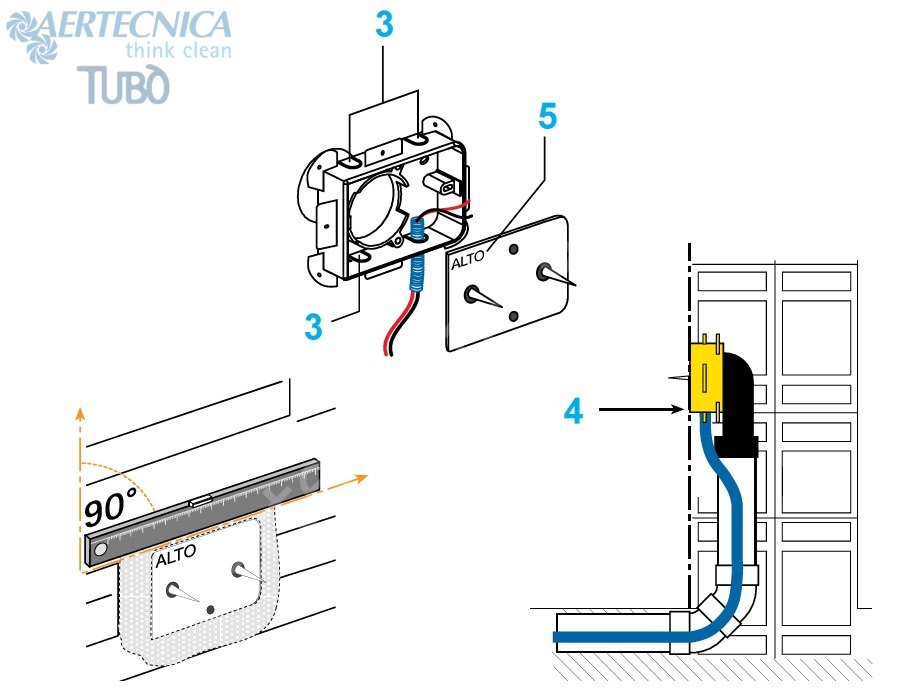 AERTECNICA
think clean
TUBÒ

3

5

ALTO

3

4

90°

ALTO